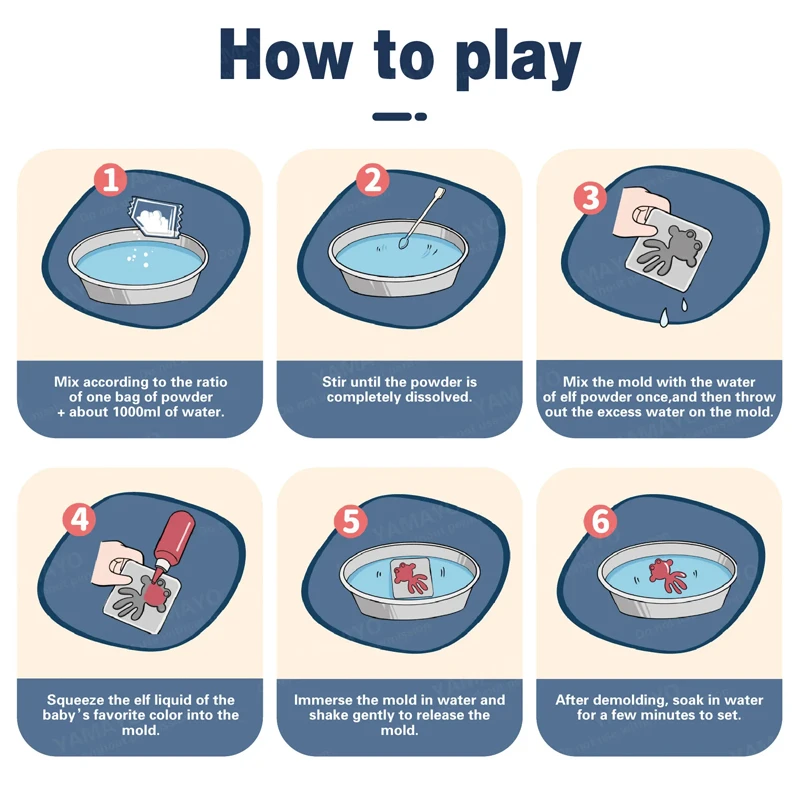 How to play

1
Mix according to the ratio of one bag of powder + about 1000ml of water.

2
Stir until the powder is completely dissolved.

3
Mix the mold with the water of elf powder once,and then throw out the excess water on the mold.

4
Squeeze the elf liquid of the baby's favorite color into the mold.

5
Immerse the mold in water and shake gently to release the mold.

6
After demolding, soak in water for a few minutes to set.